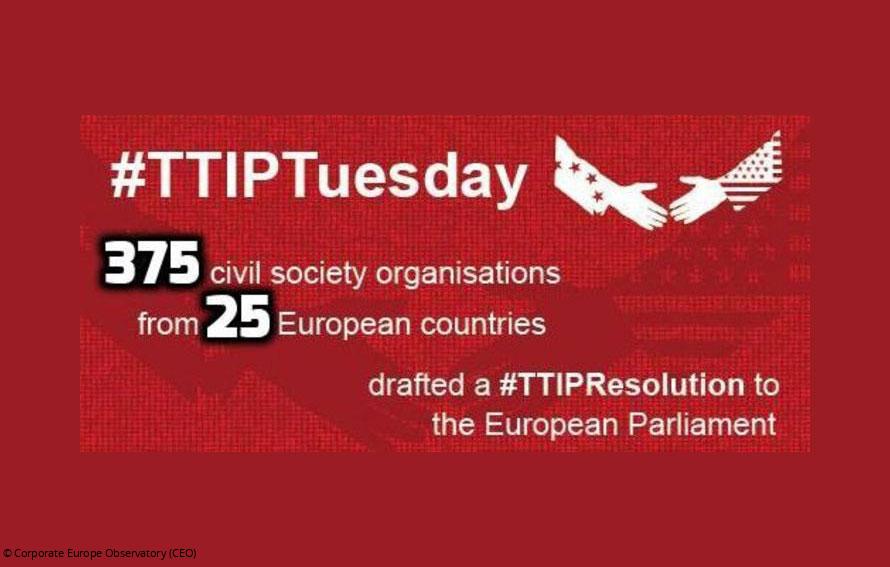 #TTIPTuesday

375 civil society organisations from 25 European countries

drafted a #TTIPResolution to the European Parliament

© Corporate Europe Observatory (CEO)